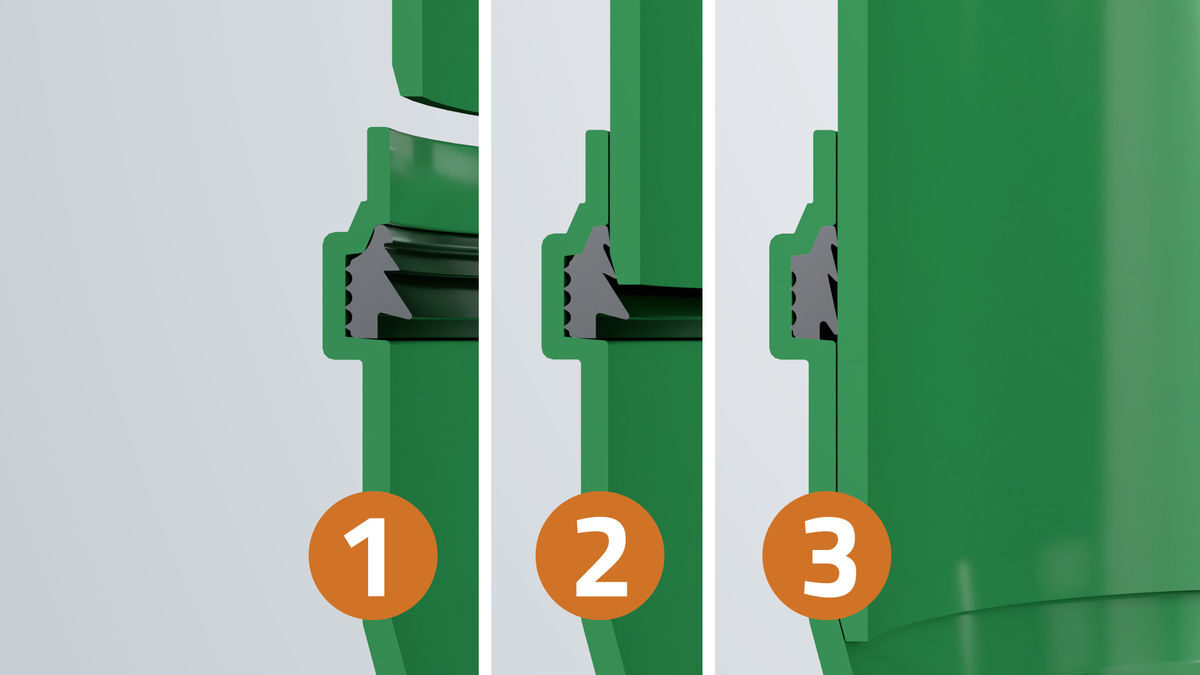 1

2

3